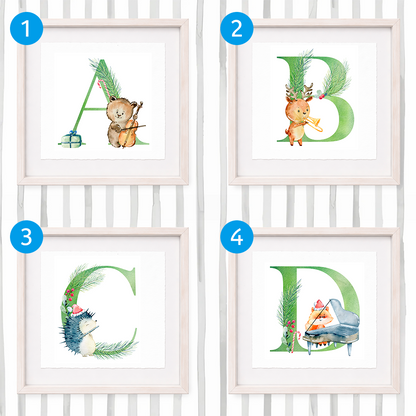 1

A

2

B

3

C

4

D