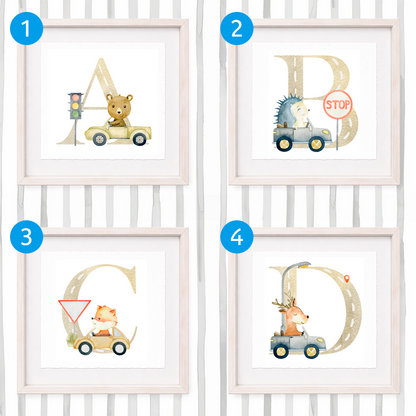 1

A

2

B

STOP

3

C

4

D