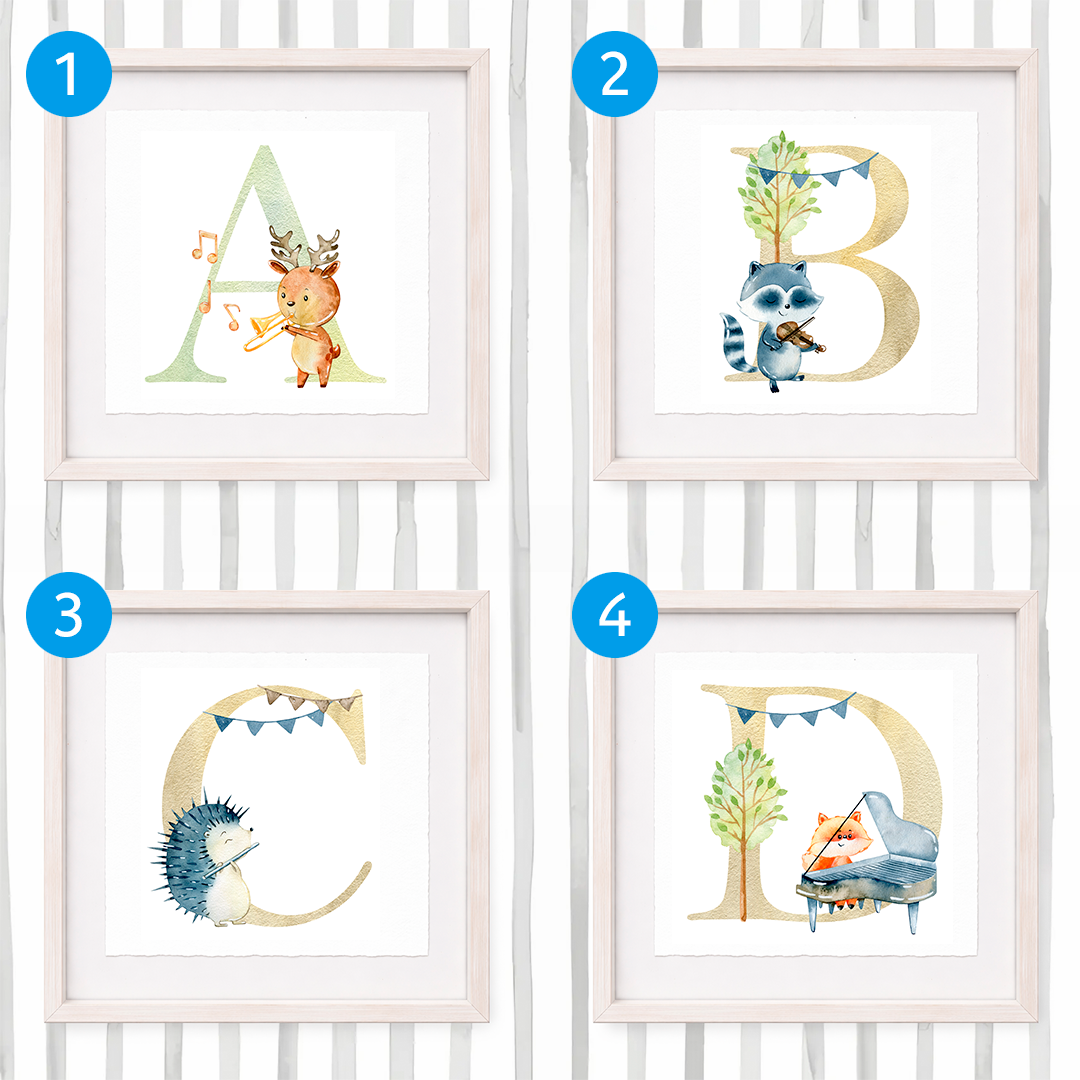 1

A

2

B

3

C

4

D